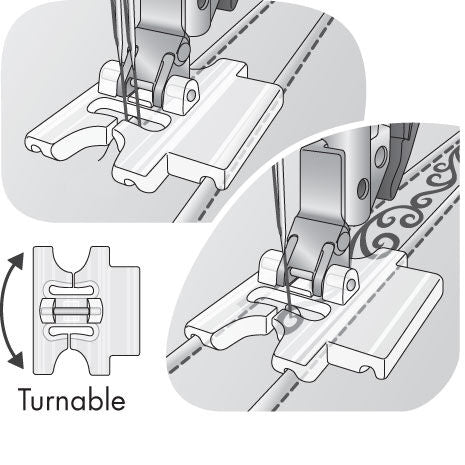 Turnable