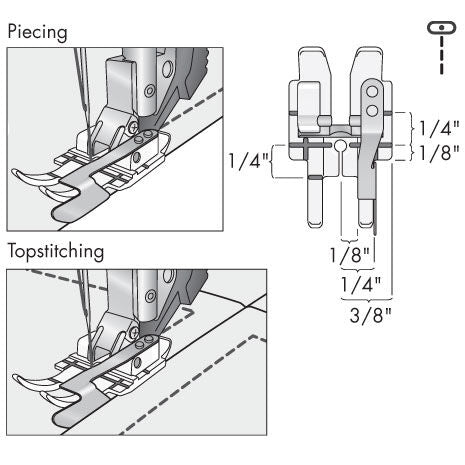 Piecing

Topstitching

1/4"
1/8"
1/4"
1/8"
1/4"
3/8"