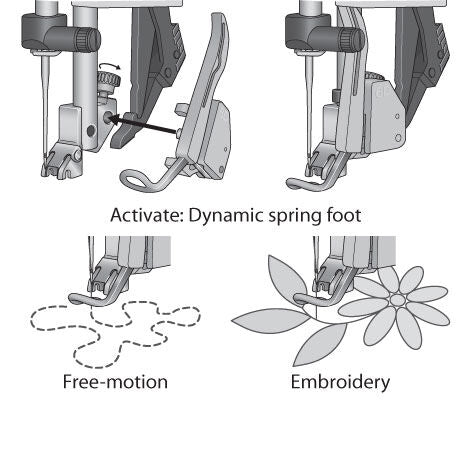 Activate: Dynamic spring foot

Free-motion

Embroidery