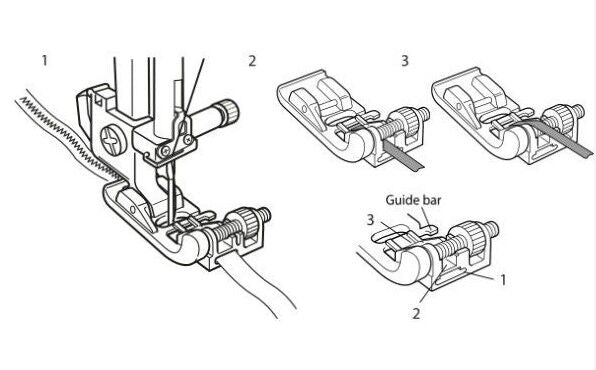 1

2

3

Guide bar

3

1

2