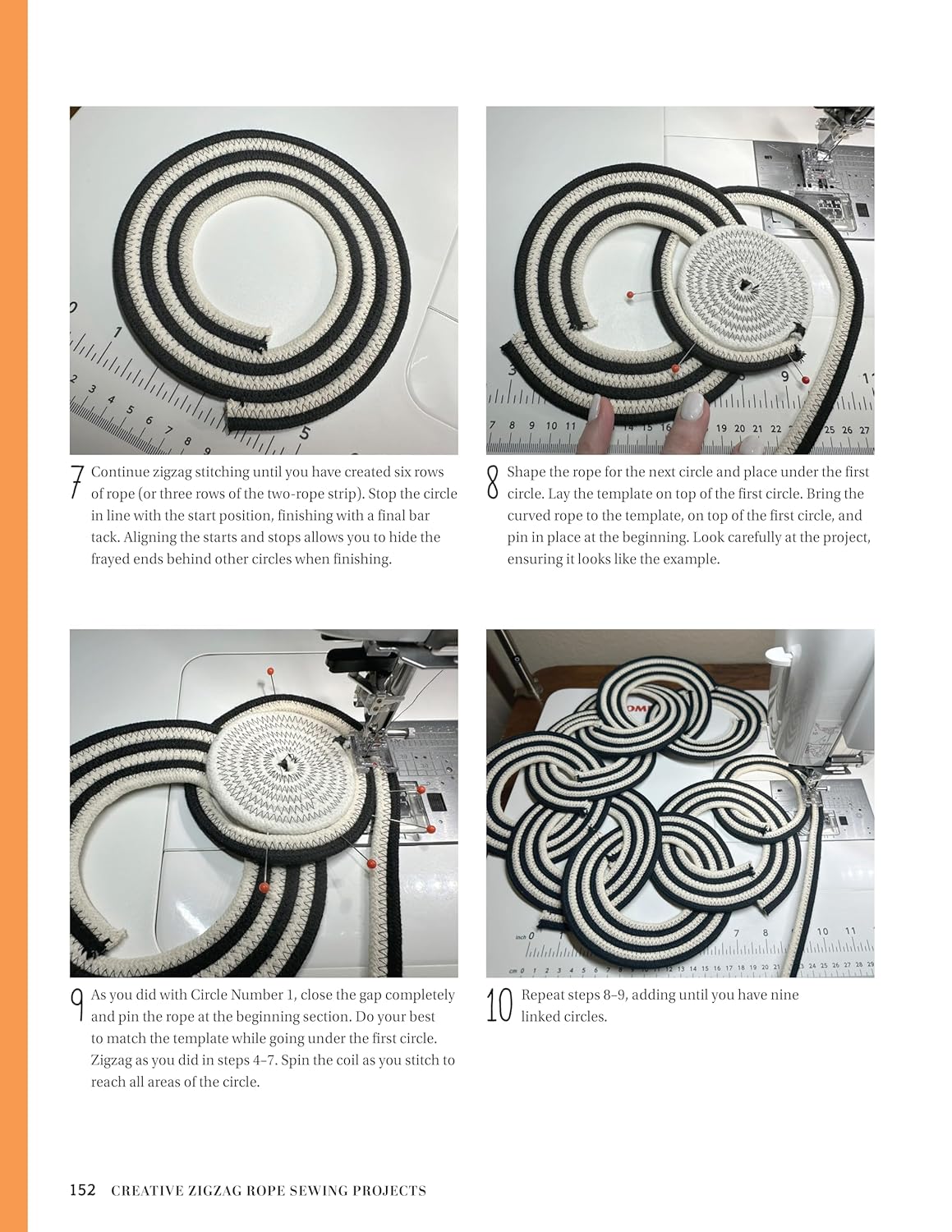 7 Continue zigzag stitching until you have created six rows of rope (or three rows of the two-rope strip). Stop the circle in line with the start position, finishing with a final bar tack. Aligning the starts and stops allows you to hide the frayed ends behind other circles when finishing.

8 Shape the rope for the next circle and place under the first circle. Lay the template on top of the first circle. Bring the curved rope to the template, on top of the first circle, and pin in place at the beginning. Look carefully at the project, ensuring it looks like the example.

9 As you did with Circle Number 1, close the gap completely and pin the rope at the beginning section. Do your best to match the template while going under the first circle. Zigzag as you did in steps 4–7. Spin the coil as you stitch to reach all areas of the circle.

10 Repeat steps 8–9, adding until you have nine linked circles.

152 CREATIVE ZIGZAG ROPE SEWING PROJECTS