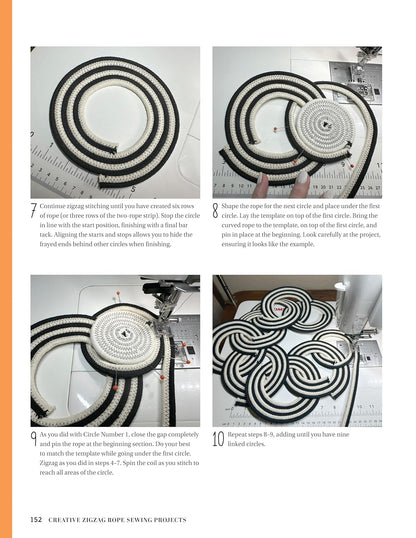 7 Continue zigzag stitching until you have created six rows of rope (or three rows of the two-rope strip). Stop the circle in line with the start position, finishing with a final bar tack. Aligning the starts and stops allows you to hide the frayed ends behind other circles when finishing.

8 Shape the rope for the next circle and place under the first circle. Lay the template on top of the first circle. Bring the curved rope to the template, on top of the first circle, and pin in place at the beginning. Look carefully at the project, ensuring it looks like the example.

9 As you did with Circle Number 1, close the gap completely and pin the rope at the beginning section. Do your best to match the template while going under the first circle. Zigzag as you did in steps 4–7. Spin the coil as you stitch to reach all areas of the circle.

10 Repeat steps 8–9, adding until you have nine linked circles.

152 CREATIVE ZIGZAG ROPE SEWING PROJECTS