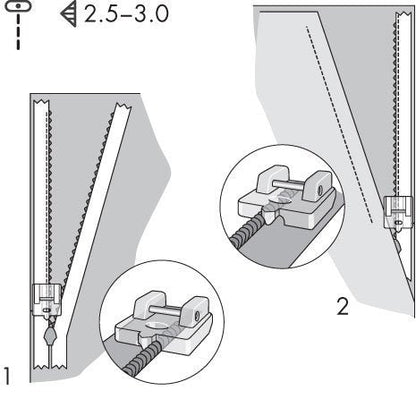 2.5–3.0

1

2